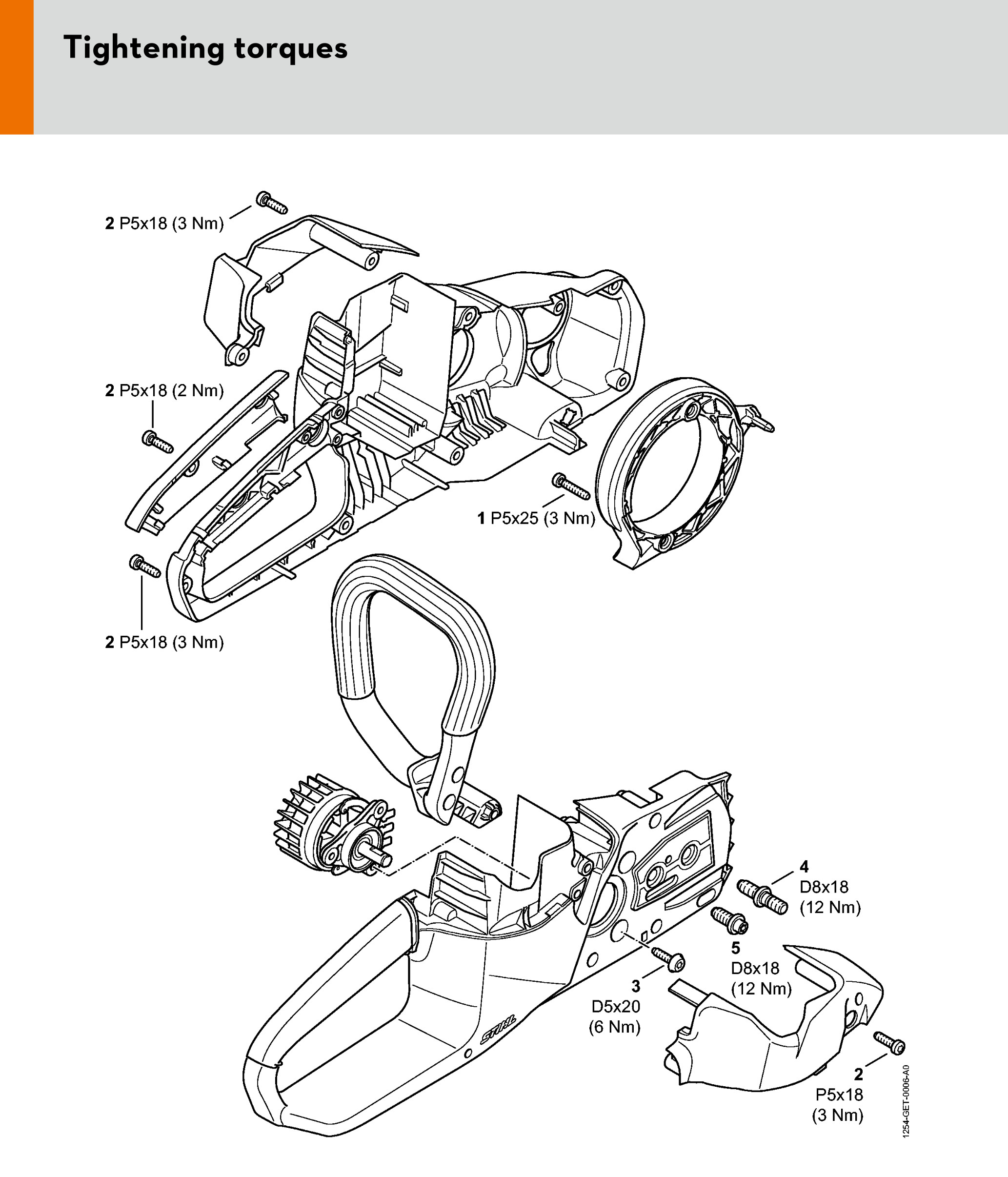 Tightening torques

2 P5x18 (3 Nm)

2 P5x18 (2 Nm)

1 P5x25 (3 Nm)

2 P5x18 (3 Nm)

4
D8x18
(12 Nm)

5
D8x18
(12 Nm)

3
D5x20
(6 Nm)

STIHL

2
P5x18
(3 Nm)

1254-GET-0006-A0